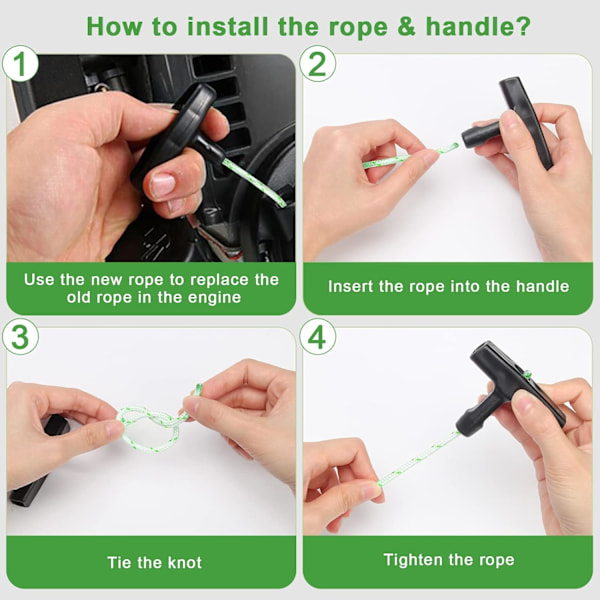 How to install the rope & handle?

1

Use the new rope to replace the old rope in the engine

2

Insert the rope into the handle

3

Tie the knot

4

Tighten the rope