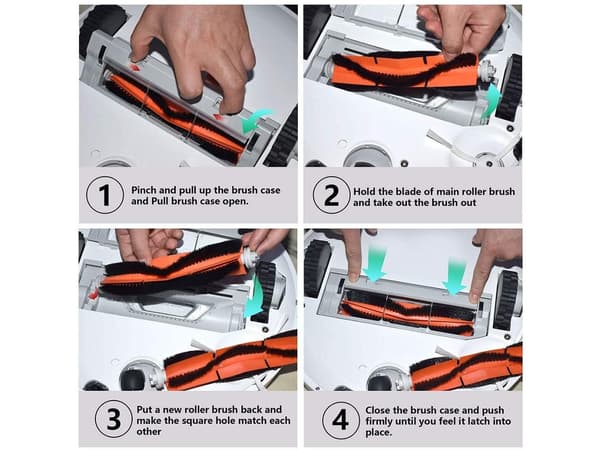 1 Pinch and pull up the brush case and Pull brush case open.

2 Hold the blade of main roller brush and take out the brush out

3 Put a new roller brush back and make the square hole match each other

4 Close the brush case and push firmly until you feel it latch into place.