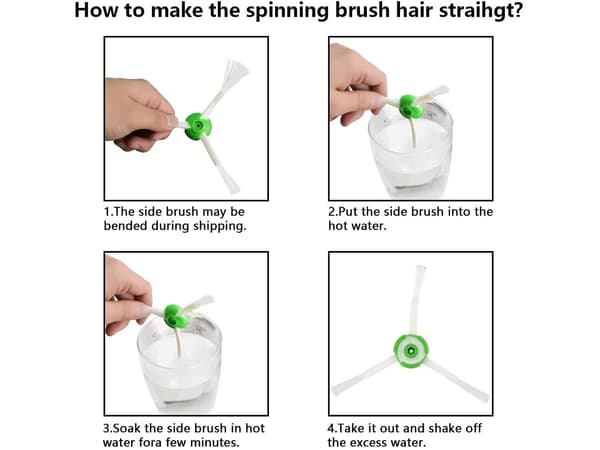 How to make the spinning brush hair straihgt?

1.The side brush may be bended during shipping.

2.Put the side brush into the hot water.

3.Soak the side brush in hot water fora few minutes.

4.Take it out and shake off the excess water.