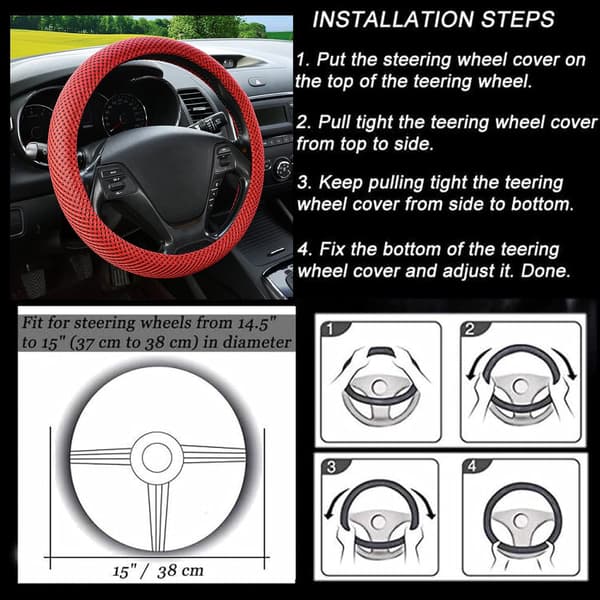 INSTALLATION STEPS

1. Put the steering wheel cover on the top of the teering wheel.

2. Pull tight the teering wheel cover from top to side.

3. Keep pulling tight the teering wheel cover from side to bottom.

4. Fix the bottom of the teering wheel cover and adjust it. Done.

Fit for steering wheels from 14.5" to 15" (37 cm to 38 cm) in diameter

15" / 38 cm

1

2

3

4