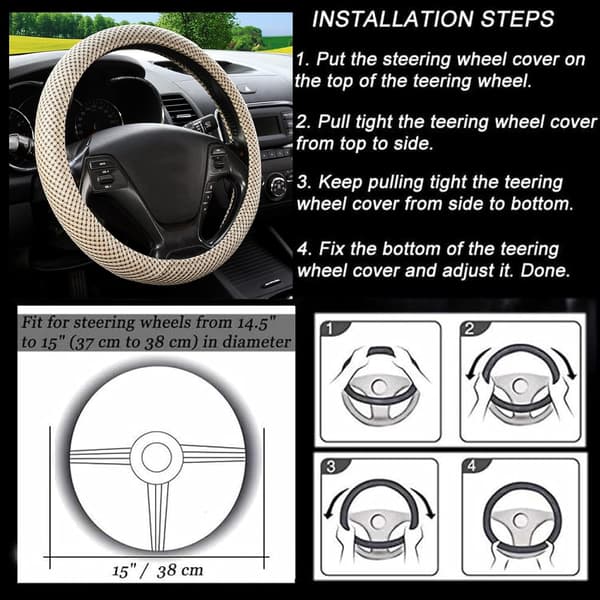 INSTALLATION STEPS

1. Put the steering wheel cover on the top of the teering wheel.

2. Pull tight the teering wheel cover from top to side.

3. Keep pulling tight the teering wheel cover from side to bottom.

4. Fix the bottom of the teering wheel cover and adjust it. Done.

Fit for steering wheels from 14.5" to 15" (37 cm to 38 cm) in diameter

15" / 38 cm

1

2

3

4