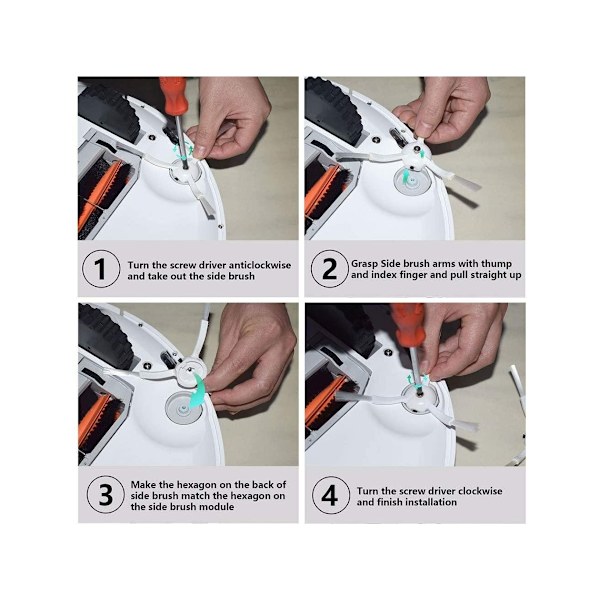 1 Turn the screw driver anticlockwise and take out the side brush

2 Grasp Side brush arms with thump and index finger and pull straight up

3 Make the hexagon on the back of side brush match the hexagon on the side brush module

4 Turn the screw driver clockwise and finish installation