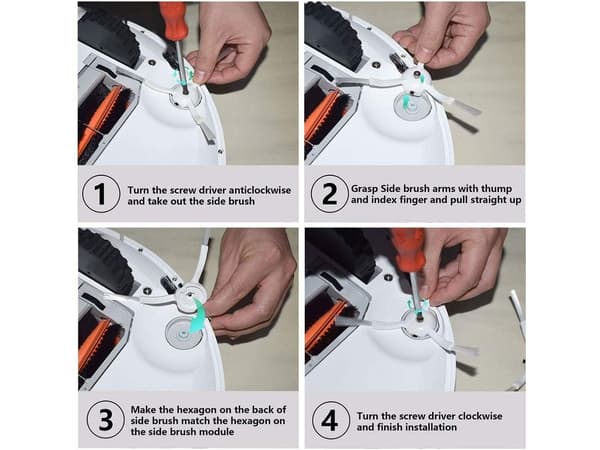 1 Turn the screw driver anticlockwise and take out the side brush

2 Grasp Side brush arms with thump and index finger and pull straight up

3 Make the hexagon on the back of side brush match the hexagon on the side brush module

4 Turn the screw driver clockwise and finish installation