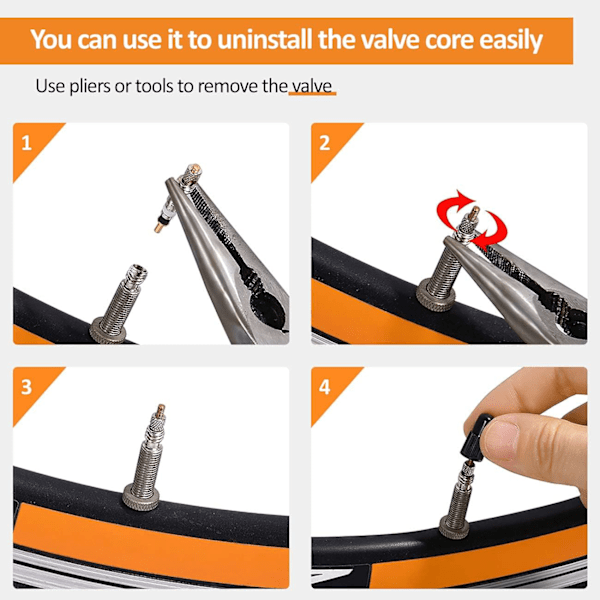 You can use it to uninstall the valve core easily

Use pliers or tools to remove the valve

1

2

3

4