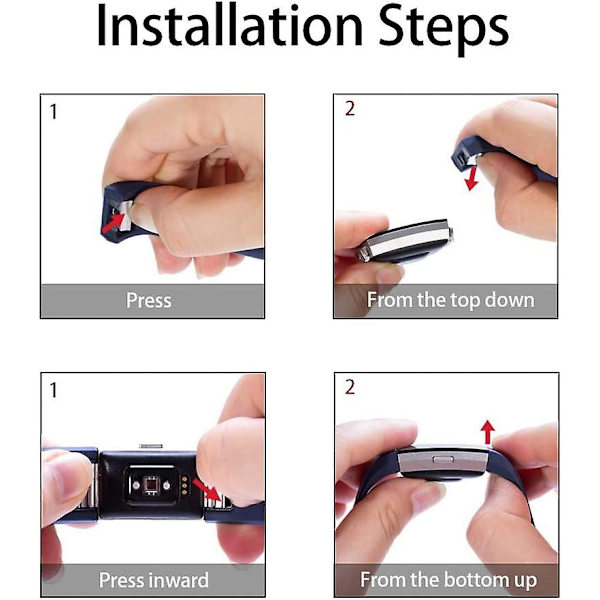 Installation Steps

1

Press

2

From the top down

1

Press inward

2

From the bottom up