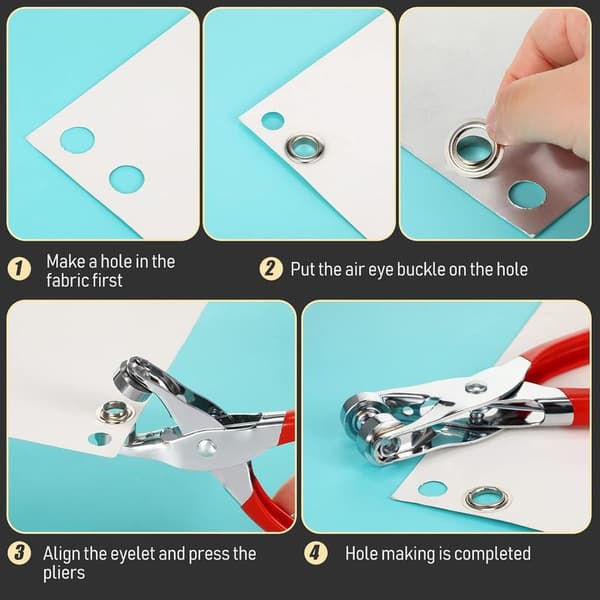 1 Make a hole in the fabric first

2 Put the air eye buckle on the hole

3 Align the eyelet and press the pliers

4 Hole making is completed