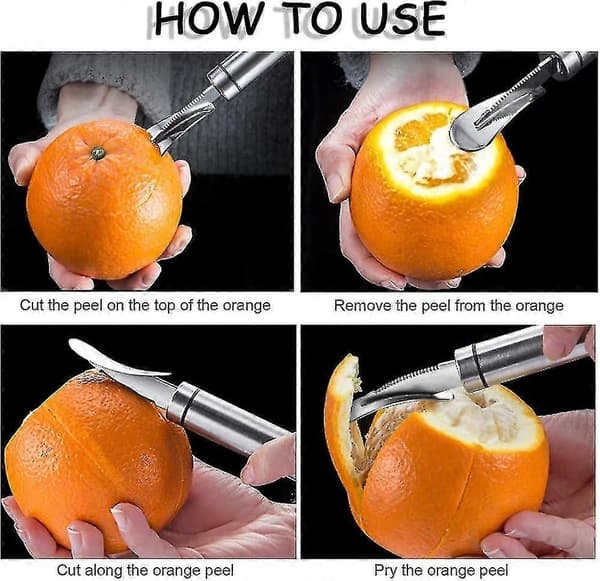 HOW TO USE

Cut the peel on the top of the orange

Remove the peel from the orange

Cut along the orange peel

Pry the orange peel