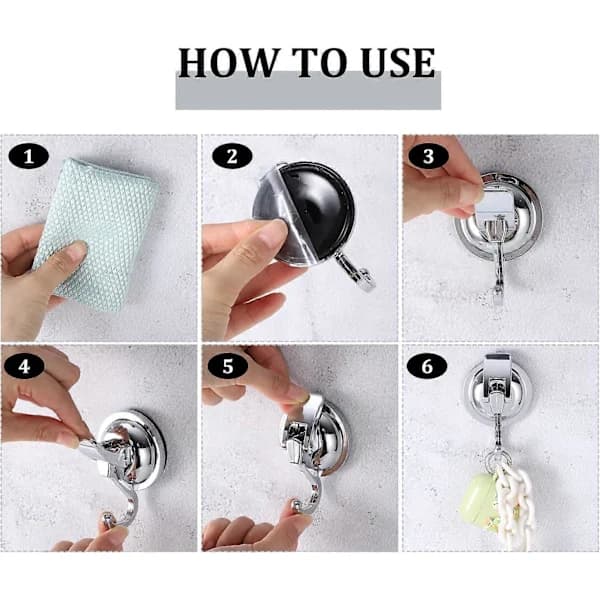 HOW TO USE

1

2

3

4

5

6