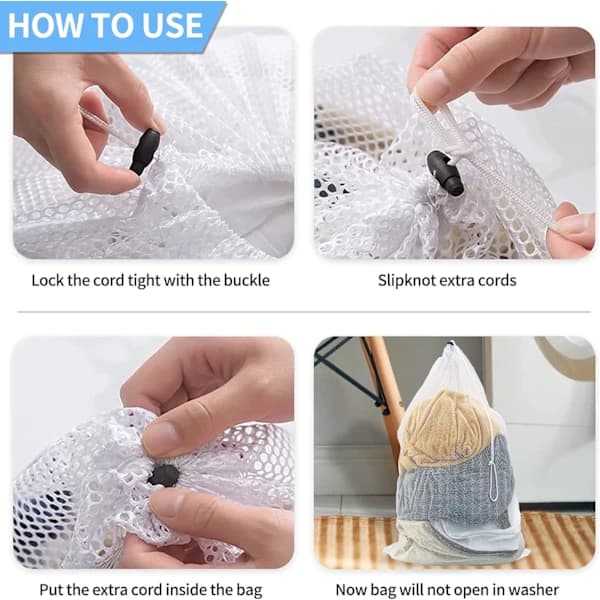 HOW TO USE

Lock the cord tight with the buckle

Slipknot extra cords

Put the extra cord inside the bag

Now bag will not open in washer