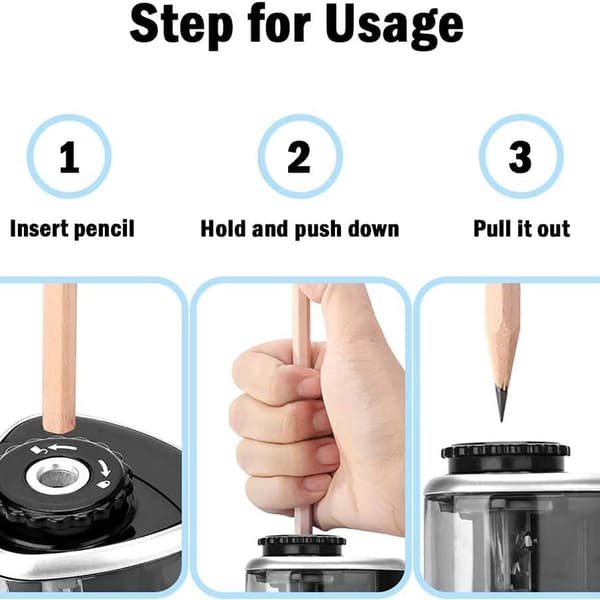 Step for Usage

1

Insert pencil

2

Hold and push down

3

Pull it out