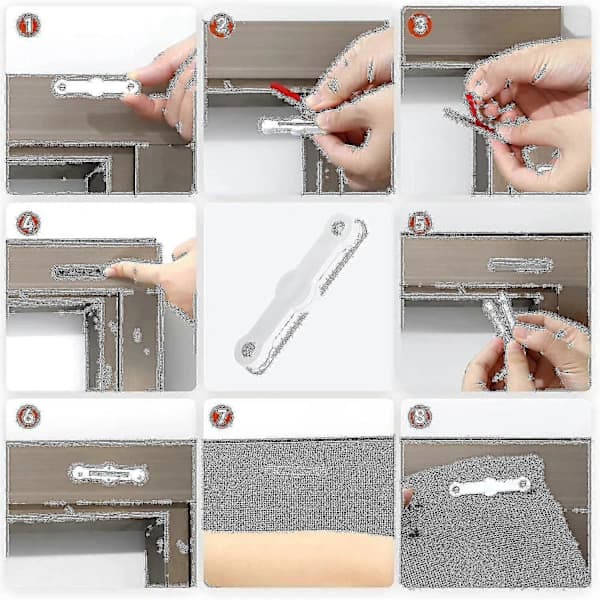 1
2
3
4
5
6
7
8