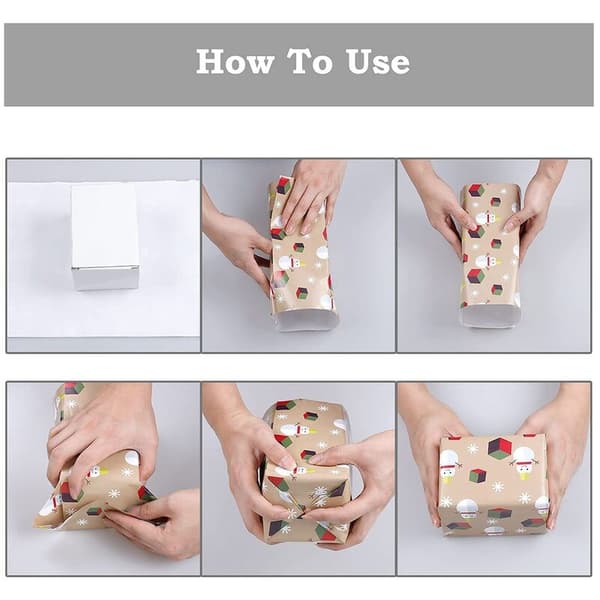 How To Use