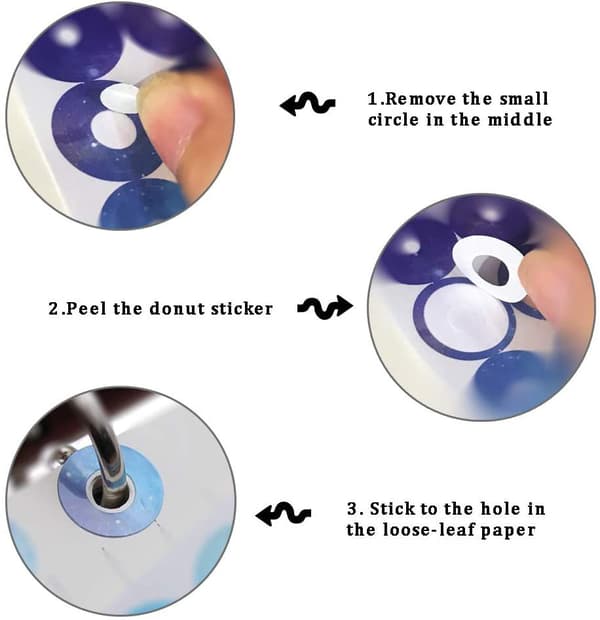 1.Remove the small circle in the middle

2.Peel the donut sticker

3. Stick to the hole in the loose-leaf paper