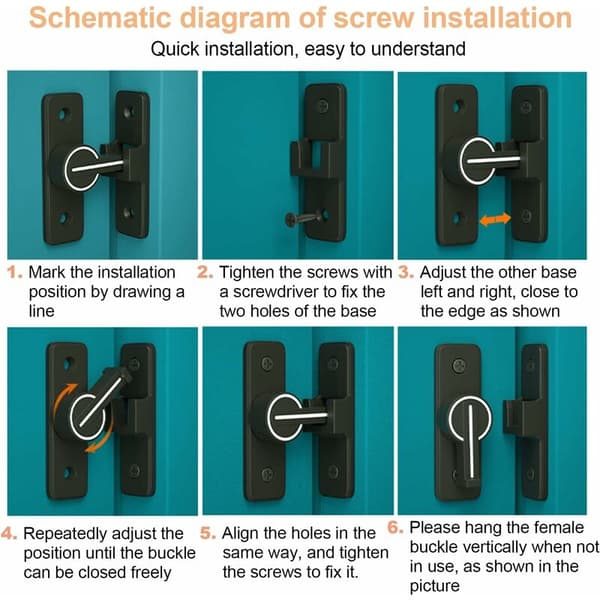 Schematic diagram of screw installation

Quick installation, easy to understand

1. Mark the installation position by drawing a line

2. Tighten the screws with a screwdriver to fix the two holes of the base

3. Adjust the other base left and right, close to the edge as shown

4. Repeatedly adjust the position until the buckle can be closed freely

5. Align the holes in the same way, and tighten the screws to fix it.

6. Please hang the female buckle vertically when not in use, as shown in the picture