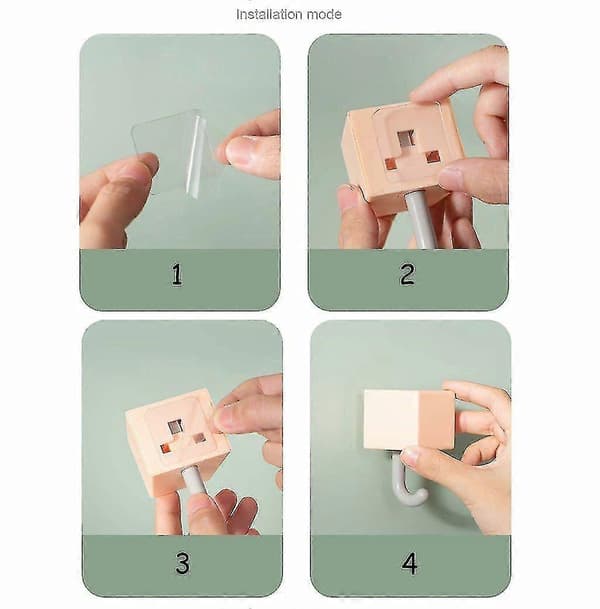 Installation mode

1

2

3

4