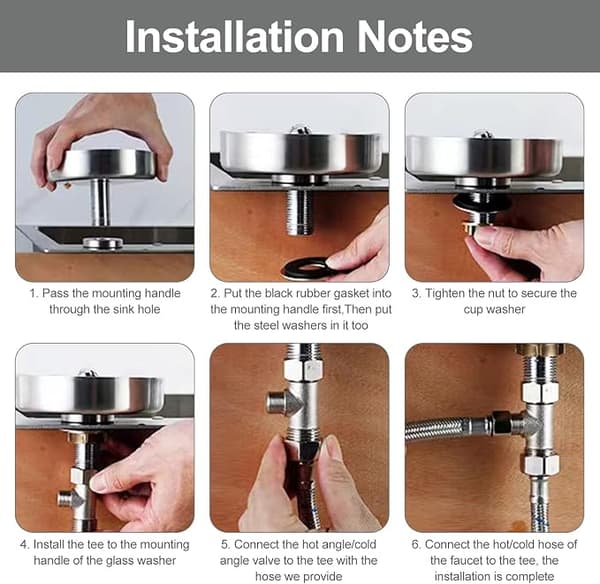 Installation Notes

1. Pass the mounting handle through the sink hole

2. Put the black rubber gasket into the mounting handle first,Then put the steel washers in it too

3. Tighten the nut to secure the cup washer

4. Install the tee to the mounting handle of the glass washer

5. Connect the hot angle/cold angle valve to the tee with the hose we provide

6. Connect the hot/cold hose of the faucet to the tee, the installation is complete