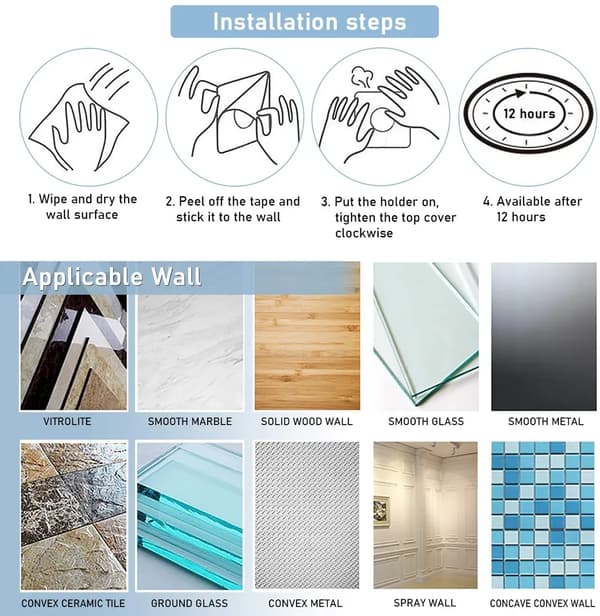 Installation steps

12 hours

1. Wipe and dry the wall surface

2. Peel off the tape and stick it to the wall

3. Put the holder on, tighten the top cover clockwise

4. Available after 12 hours

Applicable Wall

VITROLITE

SMOOTH MARBLE

SOLID WOOD WALL

SMOOTH GLASS

SMOOTH METAL

CONVEX CERAMIC TILE

GROUND GLASS

CONVEX METAL

SPRAY WALL

CONCAVE CONVEX WALL