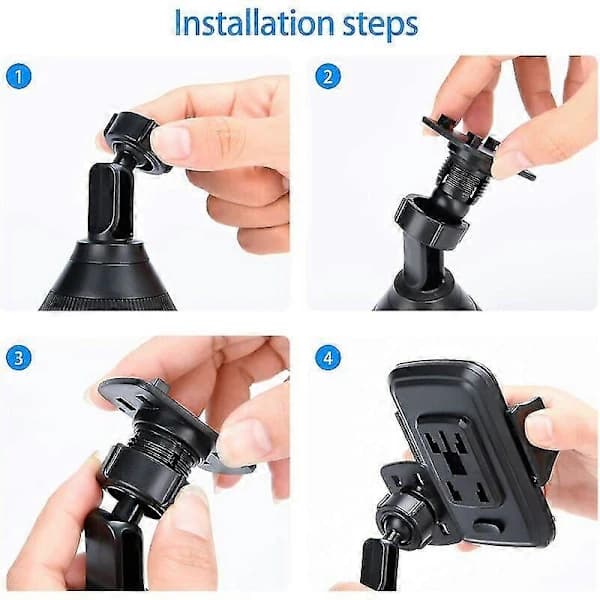 Installation steps

1

2

3

4