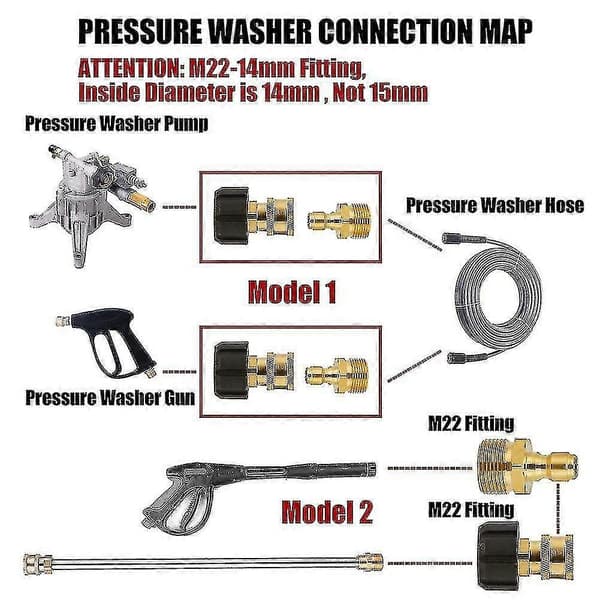 PRESSURE WASHER CONNECTION MAP

ATTENTION: M22-14mm Fitting,
Inside Diameter is 14mm , Not 15mm

Pressure Washer Pump

Pressure Washer Hose

Model 1

Pressure Washer Gun

M22 Fitting

Model 2

M22 Fitting