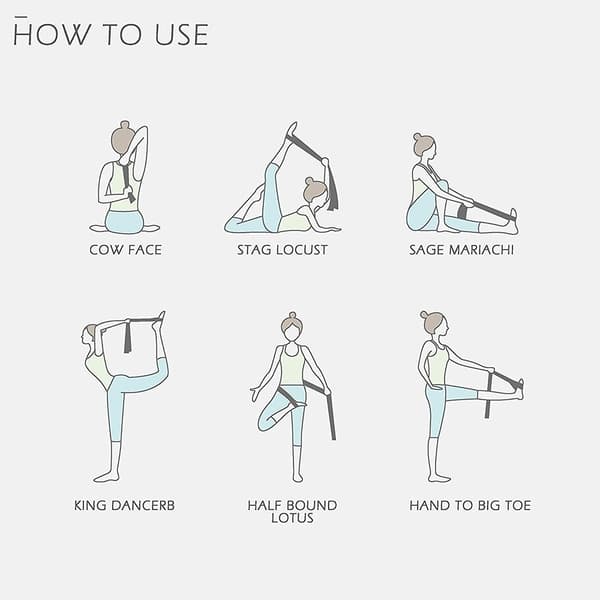 HOW TO USE

COW FACE

STAG LOCUST

SAGE MARIACHI

KING DANCERB

HALF BOUND LOTUS

HAND TO BIG TOE