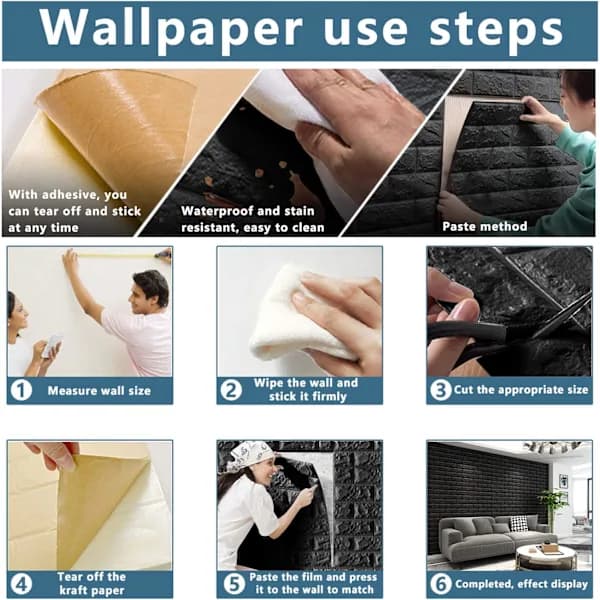 Wallpaper use steps

With adhesive, you can tear off and stick at any time

Waterproof and stain resistant, easy to clean

Paste method

1 Measure wall size

2 Wipe the wall and stick it firmly

3 Cut the appropriate size

4 Tear off the kraft paper

5 Paste the film and press it to the wall to match

6 Completed, effect display