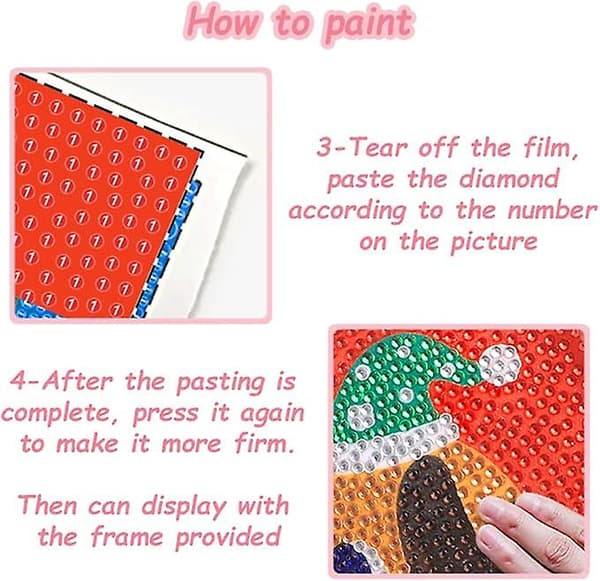 How to paint

3-Tear off the film, paste the diamond according to the number on the picture

4-After the pasting is complete, press it again to make it more firm.

Then can display with the frame provided