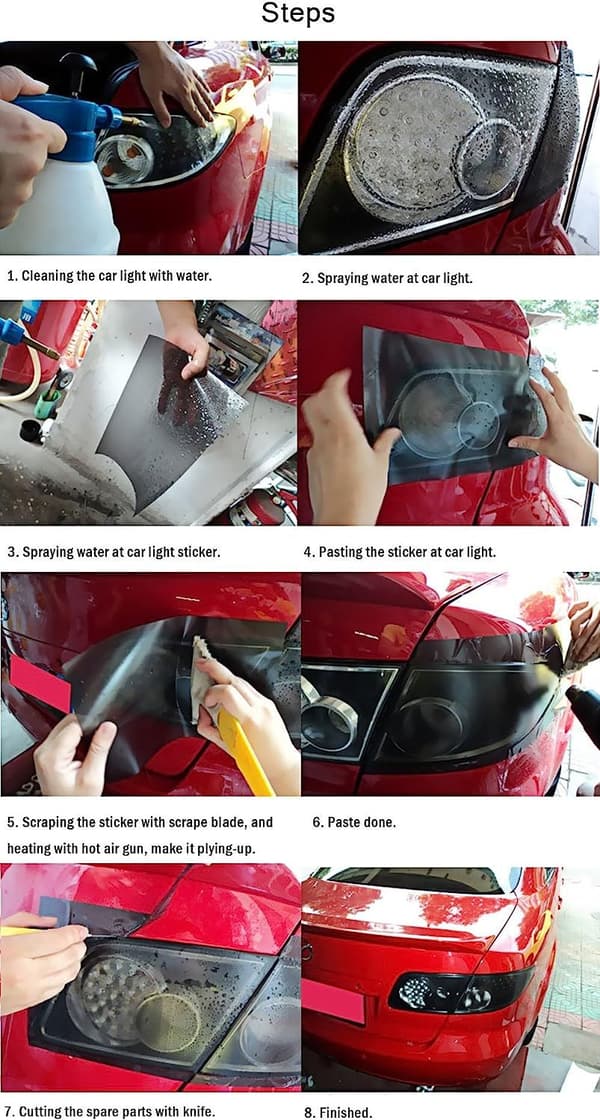 Steps

1. Cleaning the car light with water.

2. Spraying water at car light.

3. Spraying water at car light sticker.

4. Pasting the sticker at car light.

5. Scraping the sticker with scrape blade, and heating with hot air gun, make it plying-up.

6. Paste done.

7. Cutting the spare parts with knife.

8. Finished.