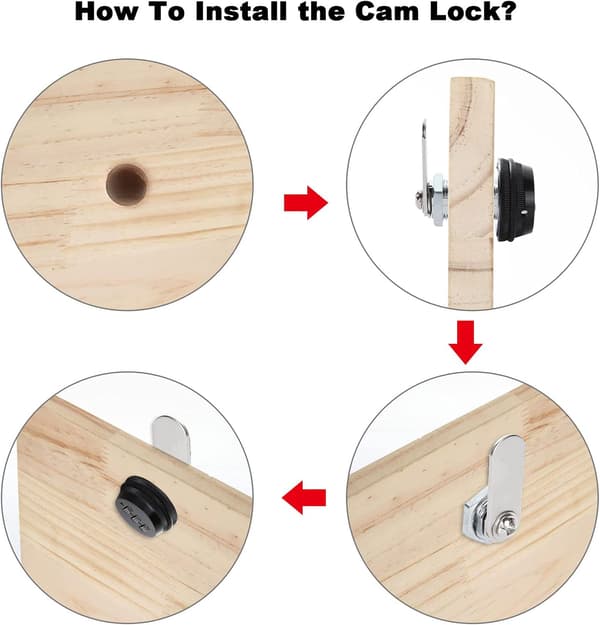 How To Install the Cam Lock?