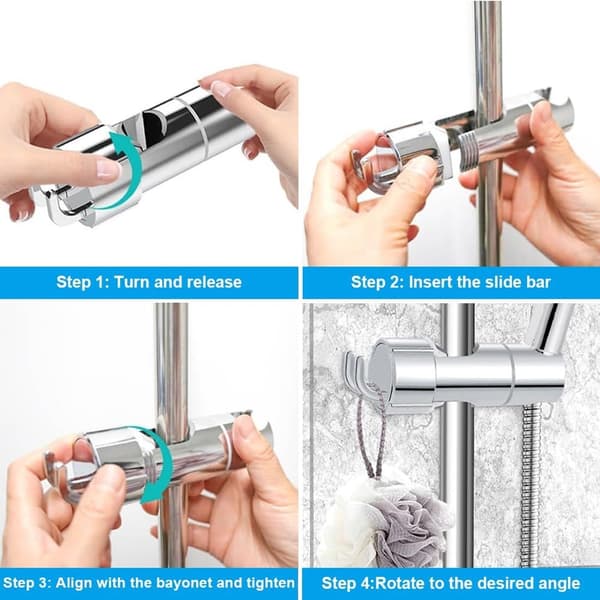 Step 1: Turn and release

Step 2: Insert the slide bar

Step 3: Align with the bayonet and tighten

Step 4:Rotate to the desired angle