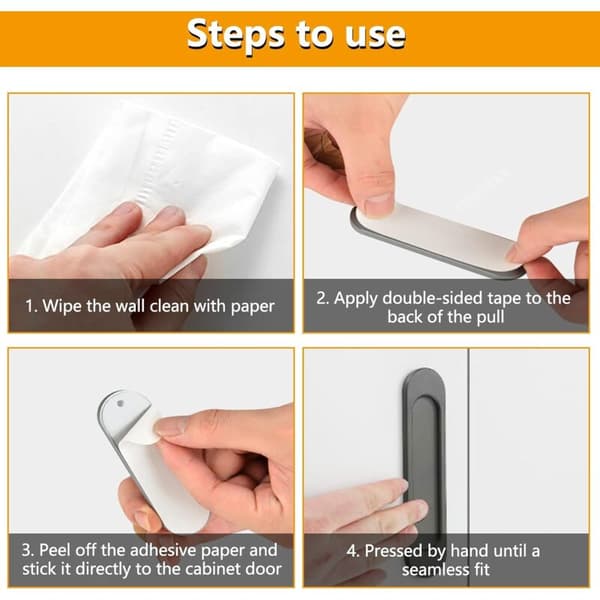 Steps to use

1. Wipe the wall clean with paper

2. Apply double-sided tape to the back of the pull

3. Peel off the adhesive paper and stick it directly to the cabinet door

4. Pressed by hand until a seamless fit