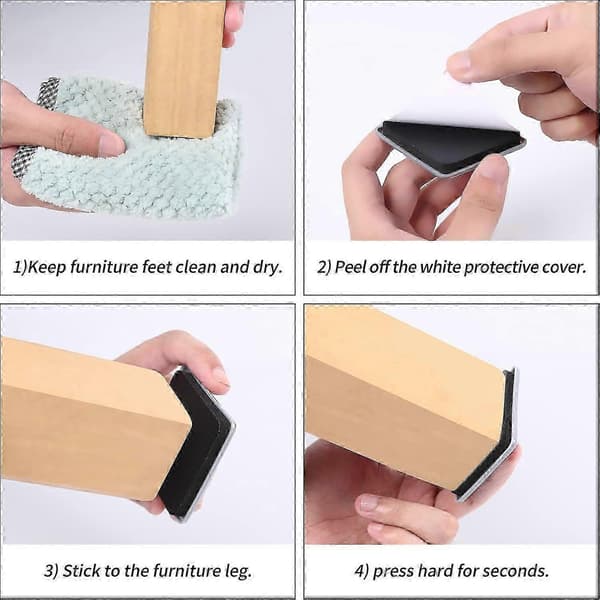 1)Keep furniture feet clean and dry.

2) Peel off the white protective cover.

3) Stick to the furniture leg.

4) press hard for seconds.