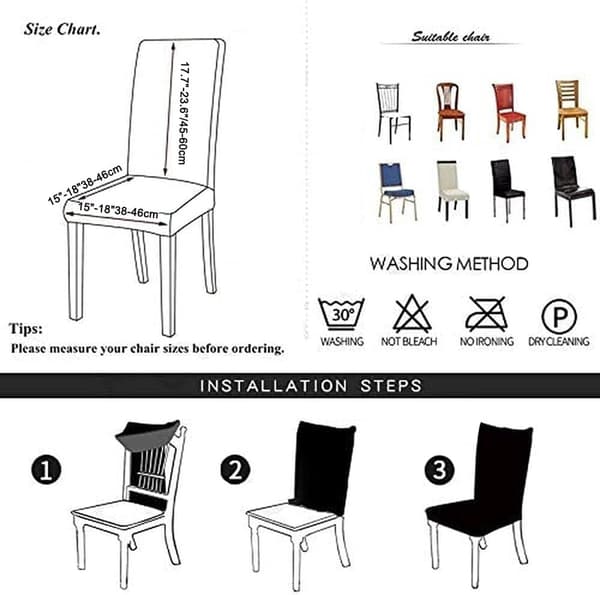 Size Chart.

17.7"-23.6"/45-60cm

15"-18"38-46cm

15"-18"38-46cm

Tips:
Please measure your chair sizes before ordering.

Suitable chair

WASHING METHOD

30°
WASHING

NOT BLEACH

NO IRONING

P
DRY CLEANING

INSTALLATION STEPS

1

2

3