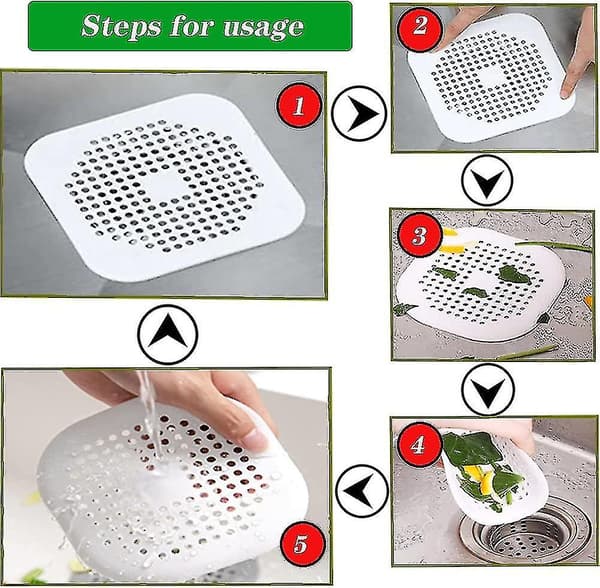 Steps for usage

1

2

3

4

5