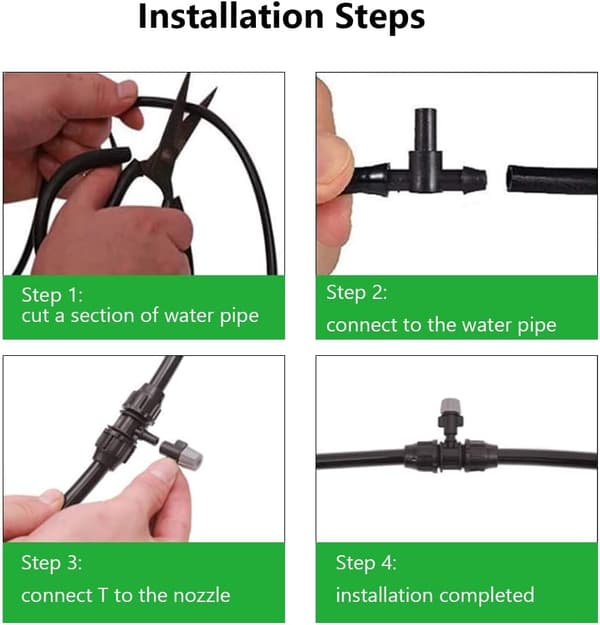 Installation Steps

Step 1:
cut a section of water pipe

Step 2:
connect to the water pipe

Step 3:
connect T to the nozzle

Step 4:
installation completed