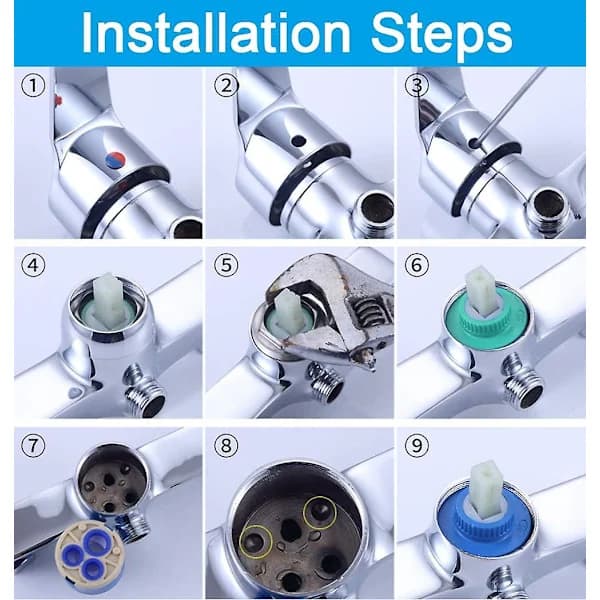 Installation Steps

①

②

③

④

⑤

⑥

⑦

⑧

⑨