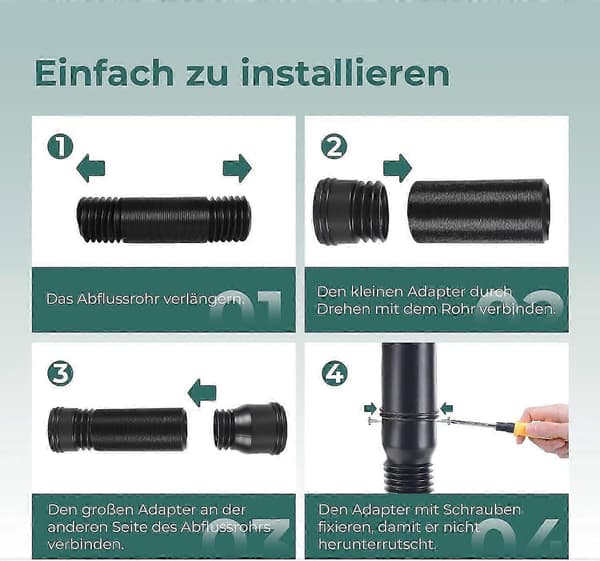 Einfach zu installieren

1

Das Abflussrohr verlängern.

01

2

Den kleinen Adapter durch Drehen mit dem Rohr verbinden.

02

3

Den großen Adapter an der anderen Seite des Abflussrohrs verbinden.

03

4

Den Adapter mit Schrauben fixieren, damit er nicht herunterrutscht.

04