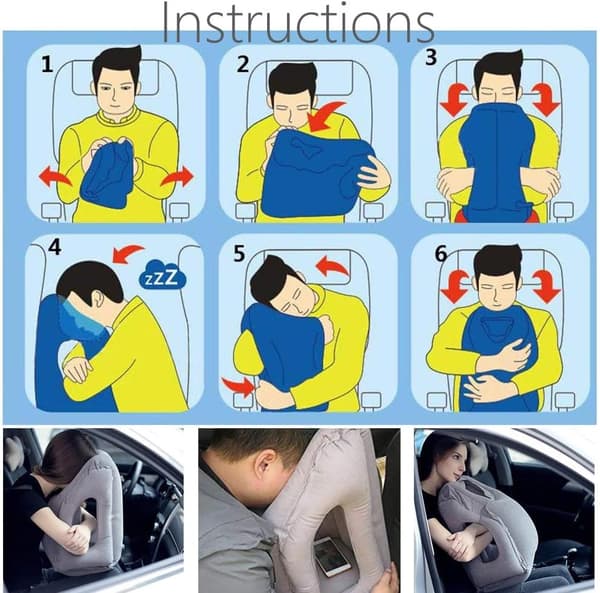 Instructions

1

2

3

4

zZZ

5

6