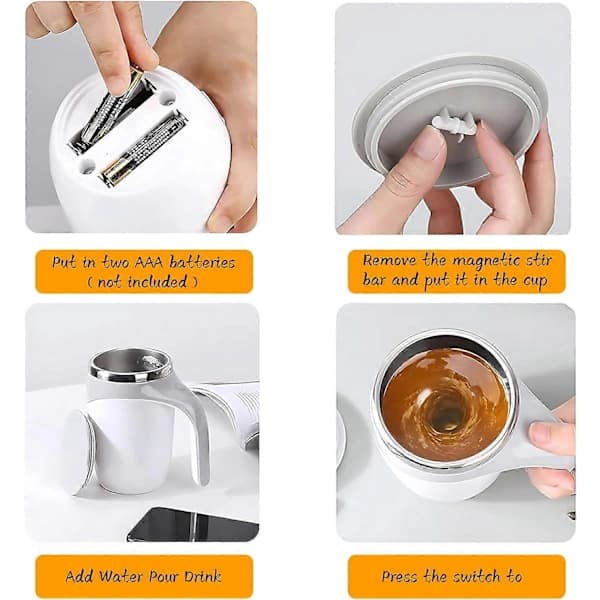 Put in two AAA batteries
( not included )

Remove the magnetic stir bar and put it in the cup

Add Water Pour Drink

Press the switch to