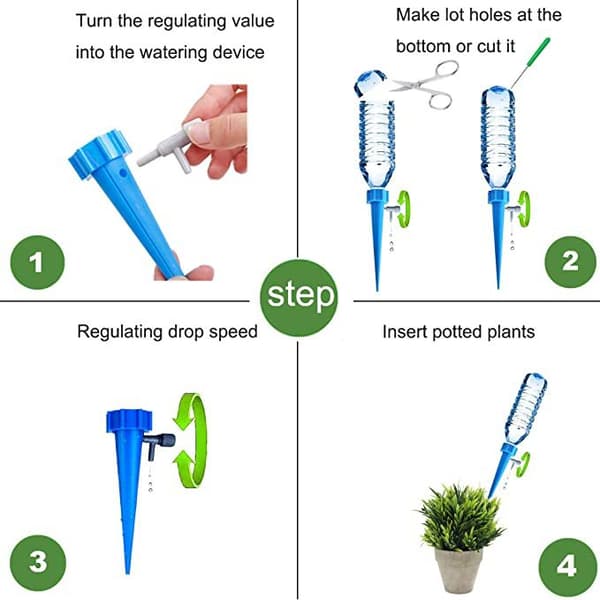 Turn the regulating value into the watering device

1

Make lot holes at the bottom or cut it

2

step

Regulating drop speed

3

Insert potted plants

4