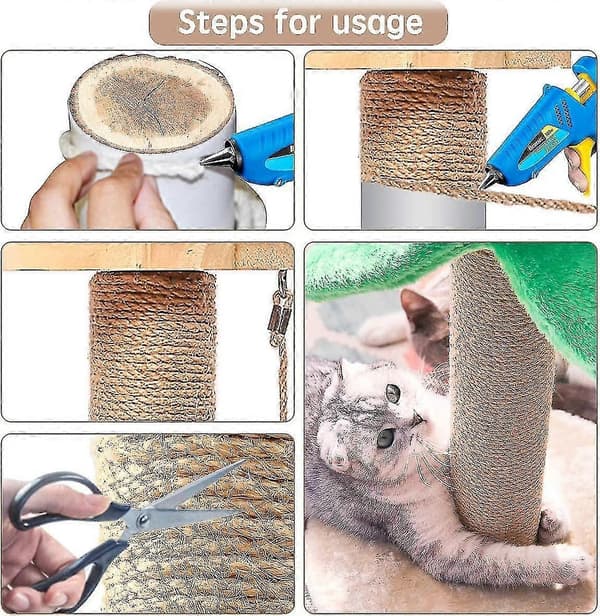 Steps for usage