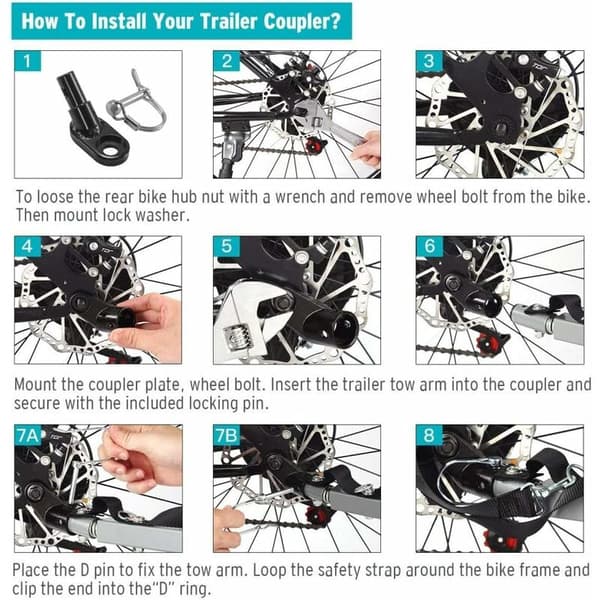 How To Install Your Trailer Coupler?

1

2

3

To loose the rear bike hub nut with a wrench and remove wheel bolt from the bike. Then mount lock washer.

4

5

6

Mount the coupler plate, wheel bolt. Insert the trailer tow arm into the coupler and secure with the included locking pin.

7A

7B

8

Place the D pin to fix the tow arm. Loop the safety strap around the bike frame and clip the end into the"D" ring.