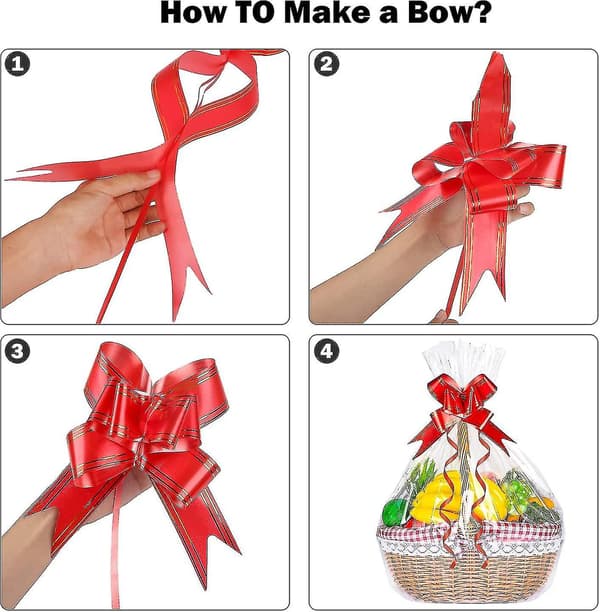 How TO Make a Bow?

1

2

3

4