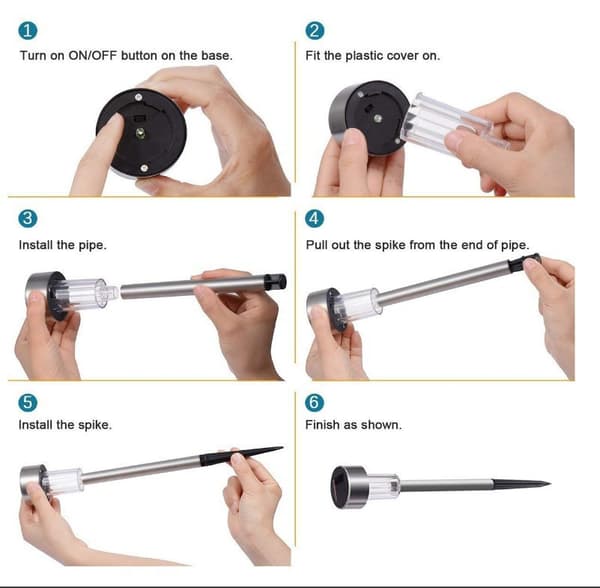 1
Turn on ON/OFF button on the base.

2
Fit the plastic cover on.

3
Install the pipe.

4
Pull out the spike from the end of pipe.

5
Install the spike.

6
Finish as shown.