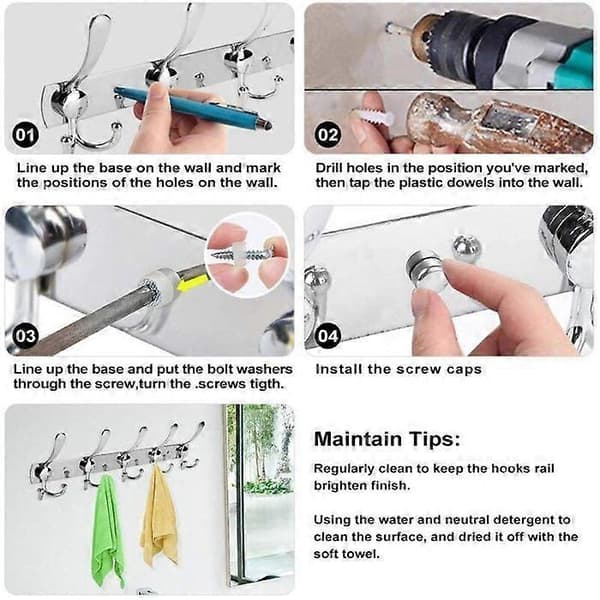 01

Line up the base on the wall and mark the positions of the holes on the wall.

02

Drill holes in the position you've marked, then tap the plastic dowels into the wall.

03

Line up the base and put the bolt washers through the screw,turn the .screws tigth.

04

Install the screw caps

Maintain Tips:

Regularly clean to keep the hooks rail brighten finish.

Using the water and neutral detergent to clean the surface, and dried it off with the soft towel.