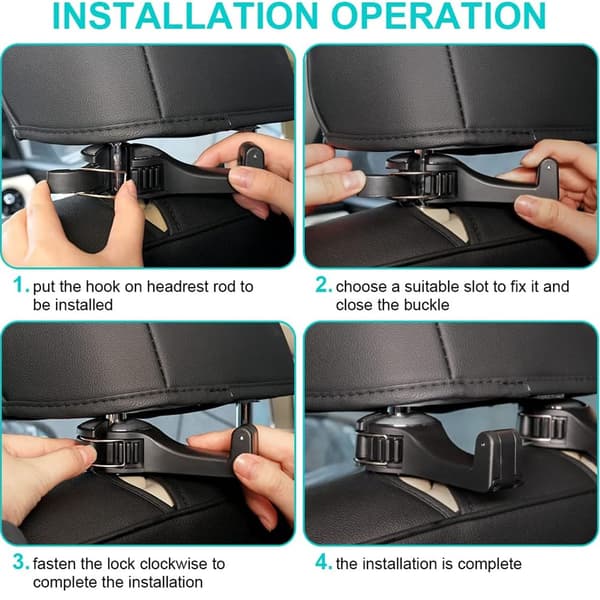 INSTALLATION OPERATION

1. put the hook on headrest rod to be installed

2. choose a suitable slot to fix it and close the buckle

3. fasten the lock clockwise to complete the installation

4. the installation is complete