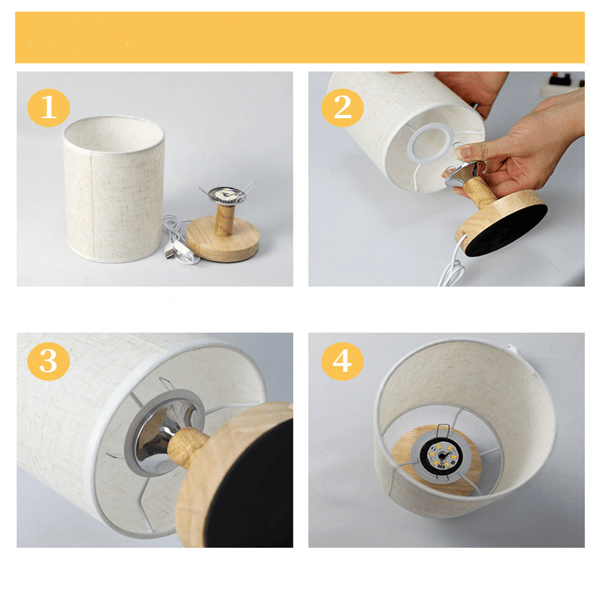 1

2

3

4