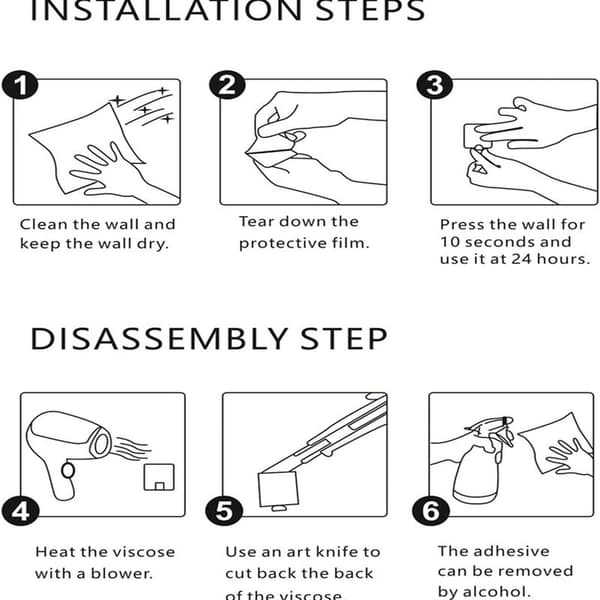 INSTALLATION STEPS

1

Clean the wall and keep the wall dry.

2

Tear down the protective film.

3

Press the wall for 10 seconds and use it at 24 hours.

DISASSEMBLY STEP

4

Heat the viscose with a blower.

5

Use an art knife to cut back the back of the viscose.

6

The adhesive can be removed by alcohol.