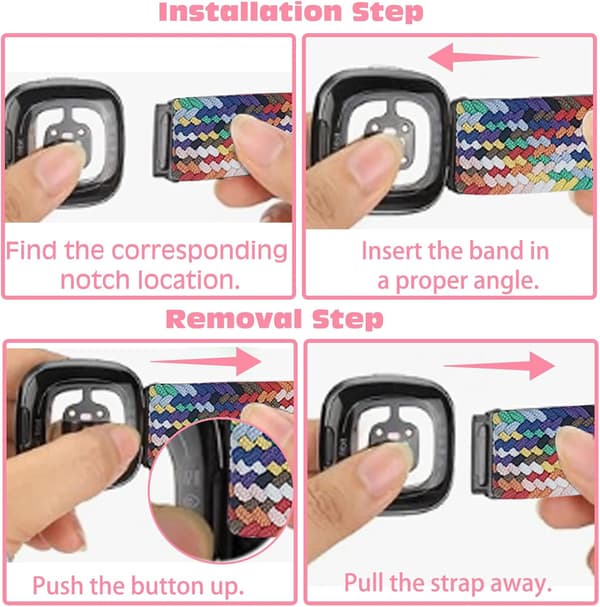 Installation Step

Find the corresponding notch location.

Insert the band in a proper angle.

Removal Step

Push the button up.

Pull the strap away.