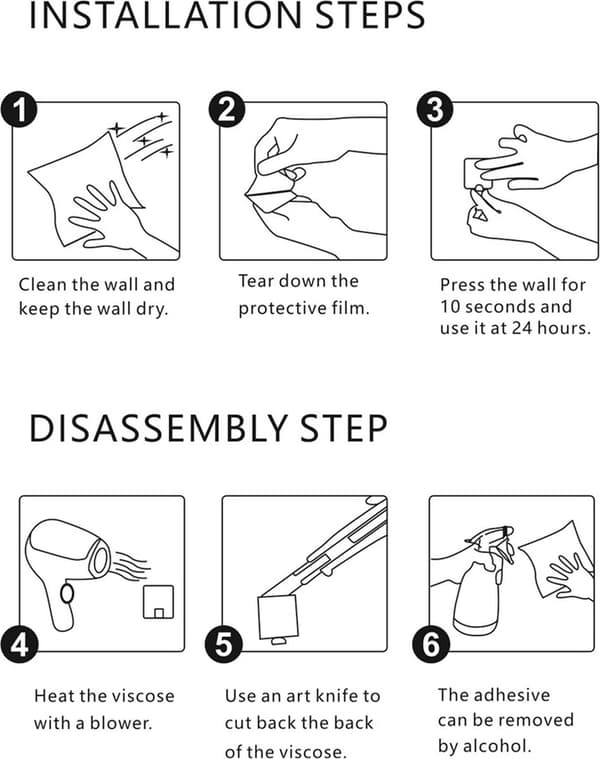 INSTALLATION STEPS

1

Clean the wall and keep the wall dry.

2

Tear down the protective film.

3

Press the wall for 10 seconds and use it at 24 hours.

DISASSEMBLY STEP

4

Heat the viscose with a blower.

5

Use an art knife to cut back the back of the viscose.

6

The adhesive can be removed by alcohol.