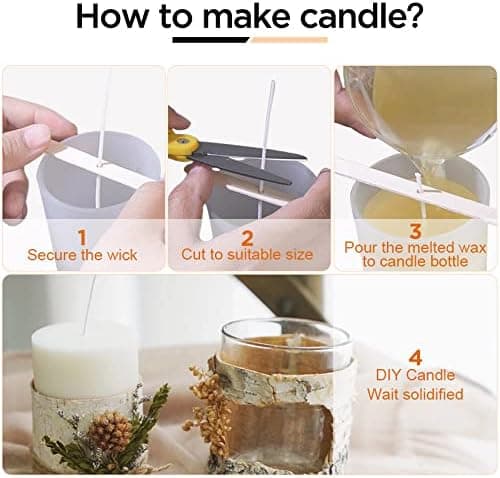 How to make candle?

1
Secure the wick

2
Cut to suitable size

3
Pour the melted wax to candle bottle

4
DIY Candle
Wait solidified